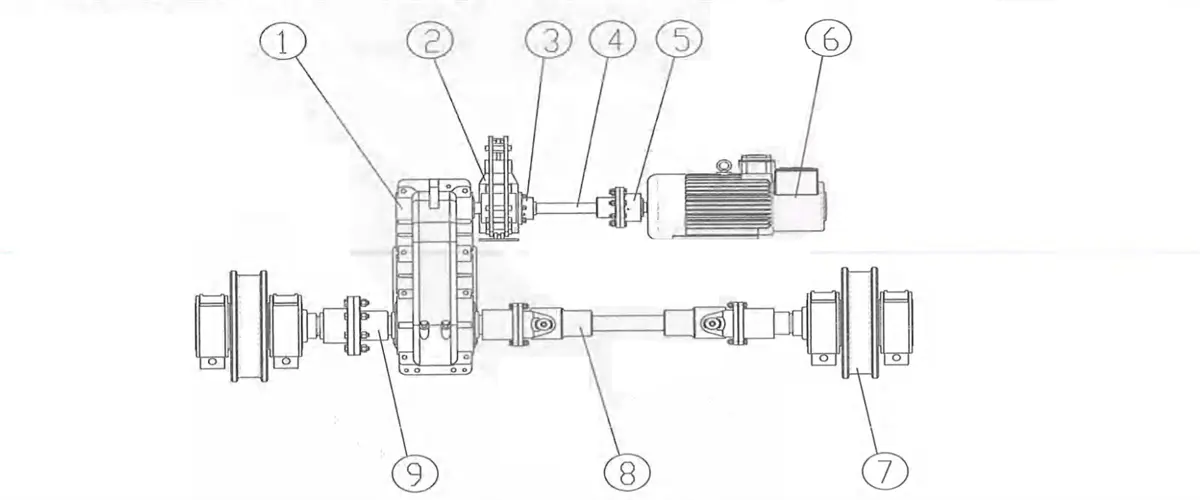 1
2
3
4
5
6
9
8
7